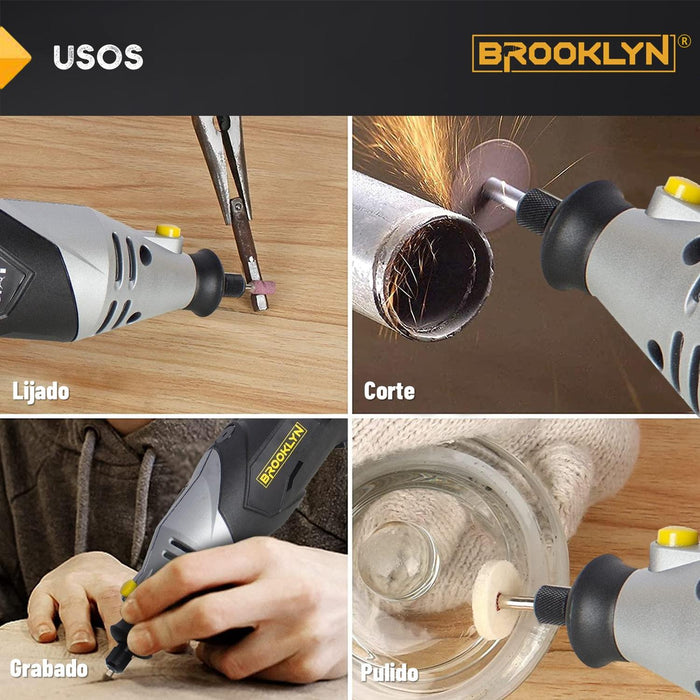 USOS

BROOKLYN®

Lijado

Corte

BROOKLYN

Grabado

Pulido