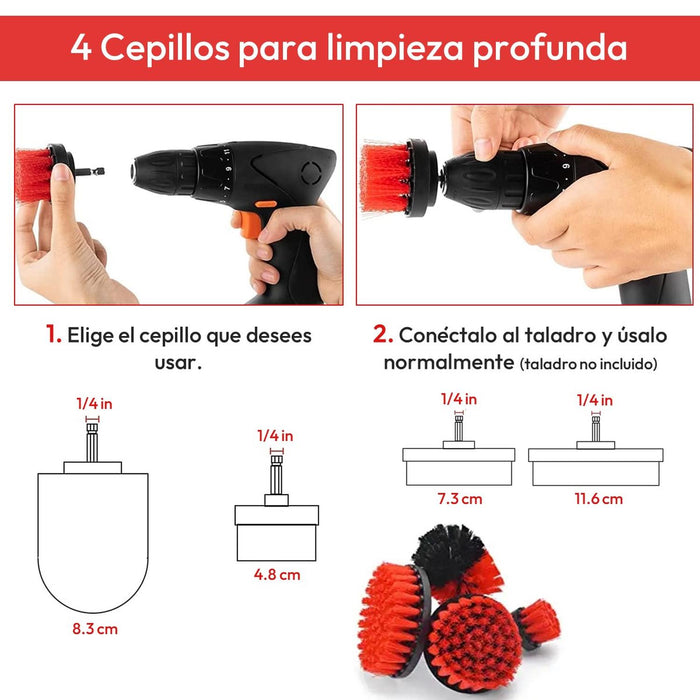 4 Cepillos para limpieza profunda

1. Elige el cepillo que desees usar.

2. Conéctalo al taladro y úsalo normalmente (taladro no incluido)

1/4 in

8.3 cm

1/4 in

4.8 cm

1/4 in

7.3 cm

1/4 in

11.6 cm