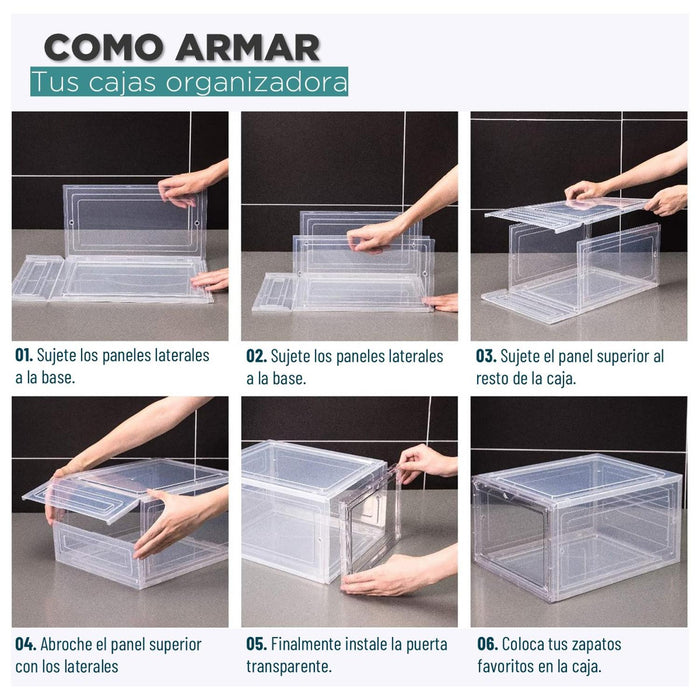 COMO ARMAR
Tus cajas organizadora

01. Sujete los paneles laterales a la base.

02. Sujete los paneles laterales a la base.

03. Sujete el panel superior al resto de la caja.

04. Abroche el panel superior con los laterales

05. Finalmente instale la puerta transparente.

06. Coloca tus zapatos favoritos en la caja.