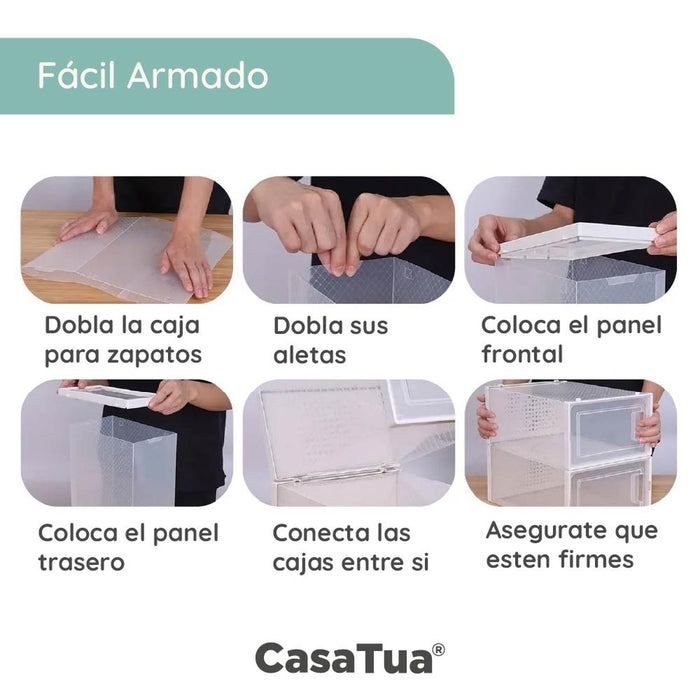 Fácil Armado

Dobla la caja para zapatos

Dobla sus aletas

Coloca el panel frontal

Coloca el panel trasero

Conecta las cajas entre si

Asegurate que esten firmes

CasaTua®