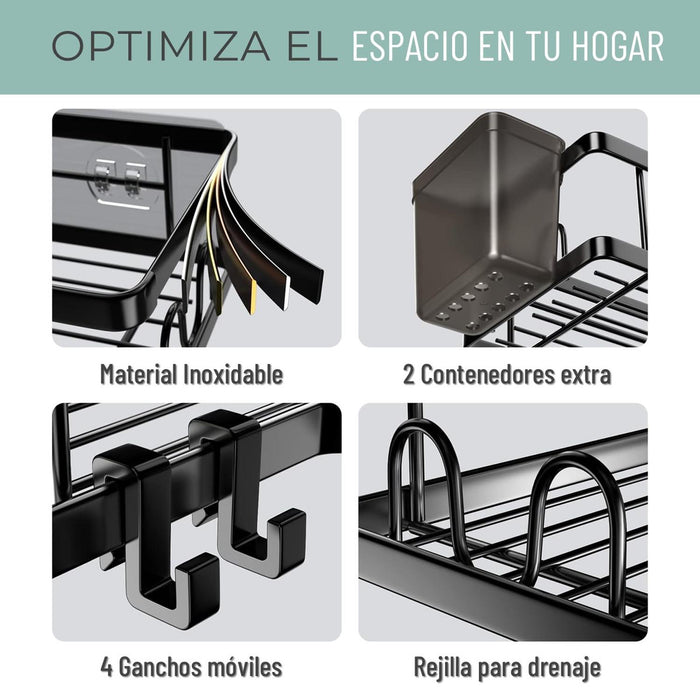 OPTIMIZA EL ESPACIO EN TU HOGAR

Material Inoxidable

2 Contenedores extra

4 Ganchos móviles

Rejilla para drenaje