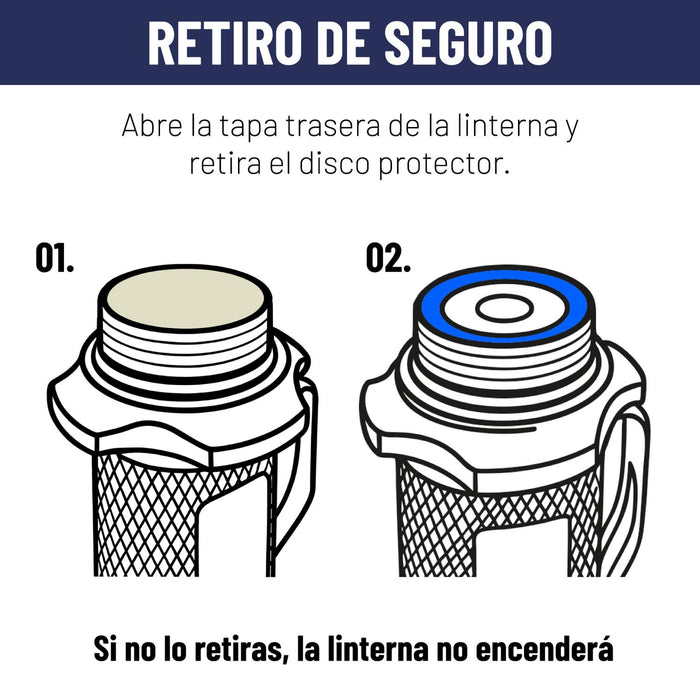 RETIRO DE SEGURO

Abre la tapa trasera de la linterna y retira el disco protector.

01.

02.

Si no lo retiras, la linterna no encenderá